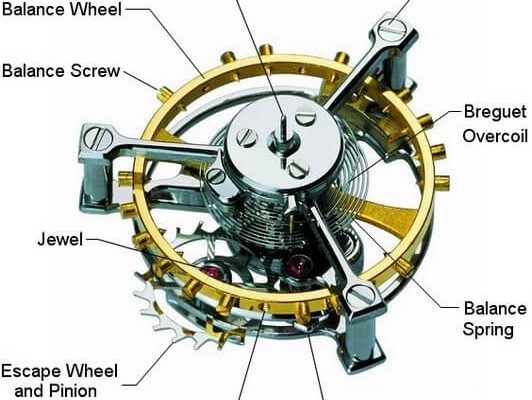 Balance Wheel

Balance Screw

Breguet Overcoil

Jewel

Balance Spring

Escape Wheel and Pinion