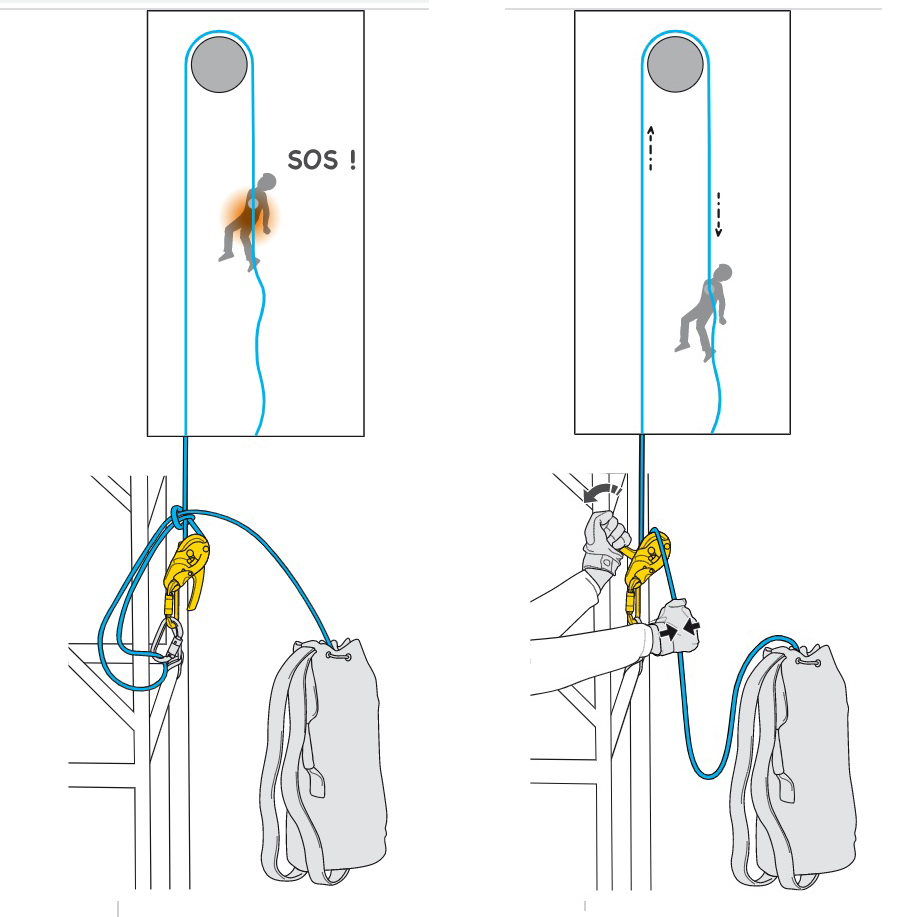 SOS !